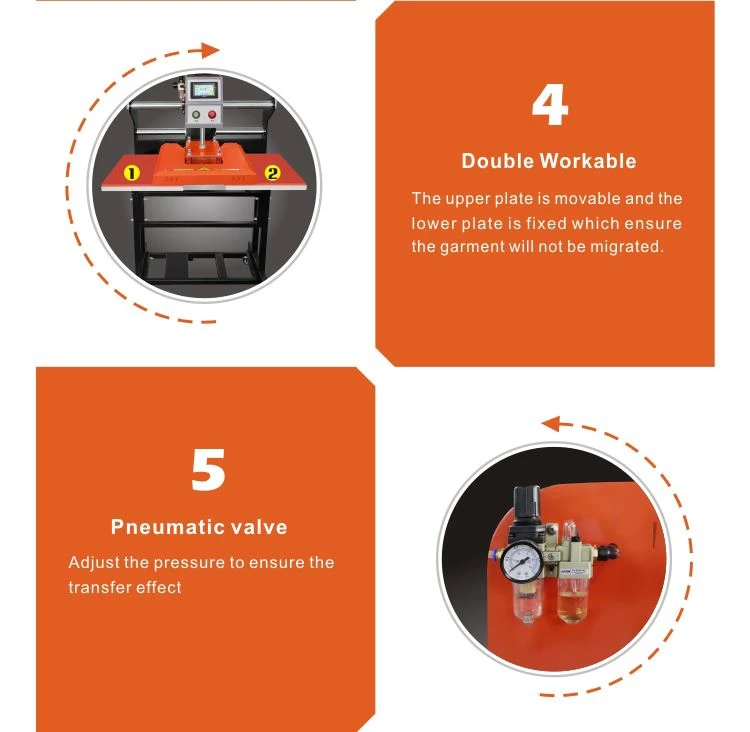 1

2

4

Double Workable

The upper plate is movable and the lower plate is fixed which ensure the garment will not be migrated.

5

Pneumatic valve

Adjust the pressure to ensure the transfer effect